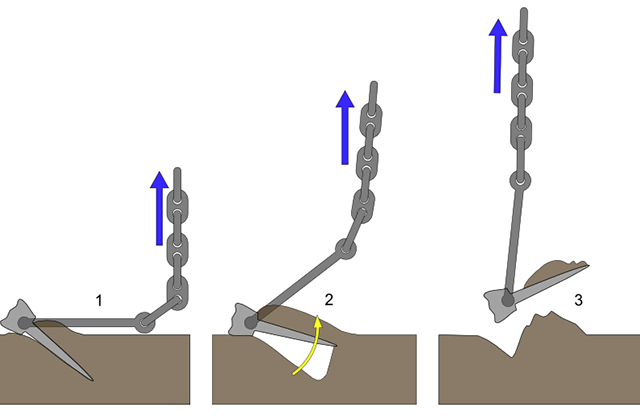 1

2

3